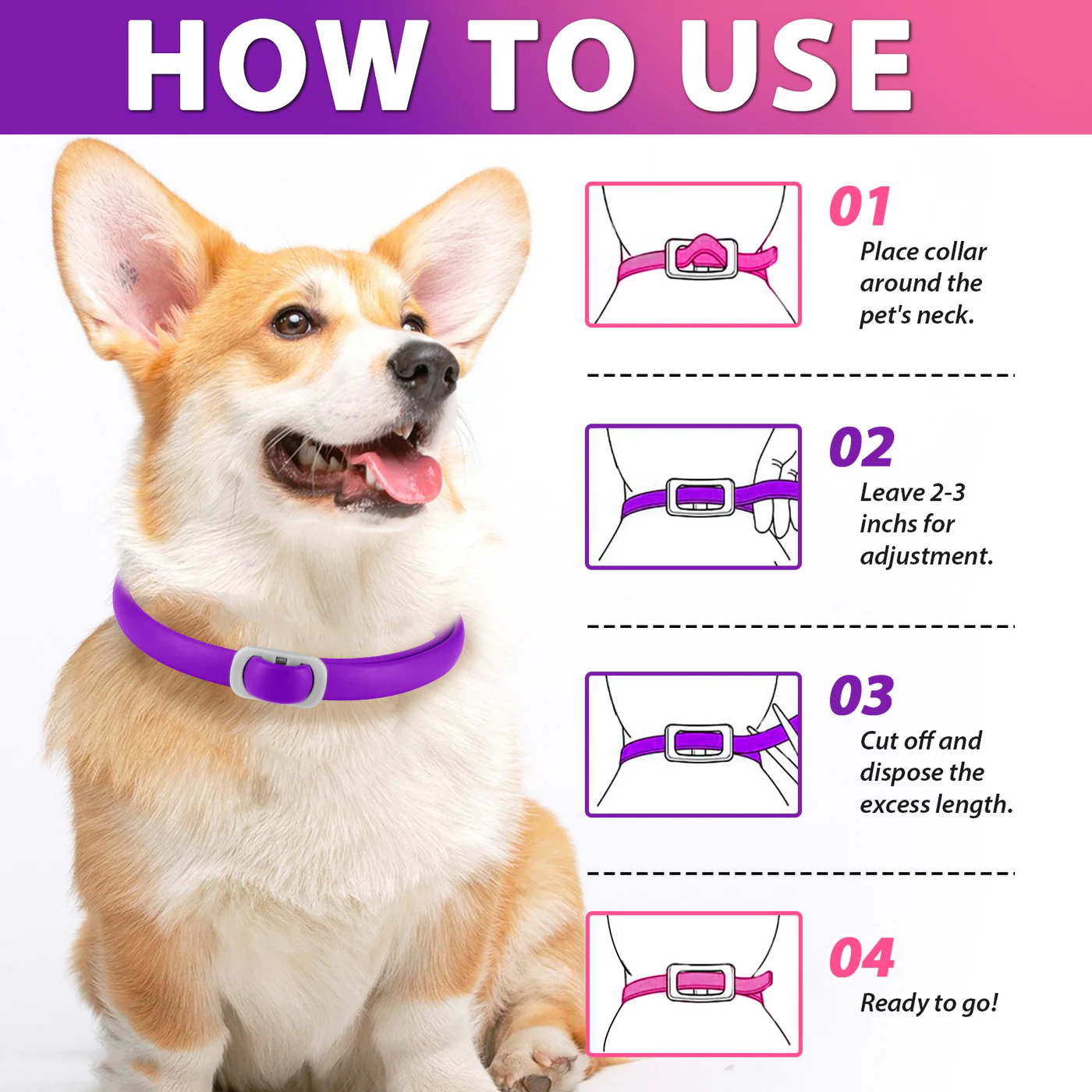 HOW TO USE

01
Place collar around the pet's neck.

02
Leave 2-3 inchs for adjustment.

03
Cut off and dispose the excess length.

04
Ready to go!